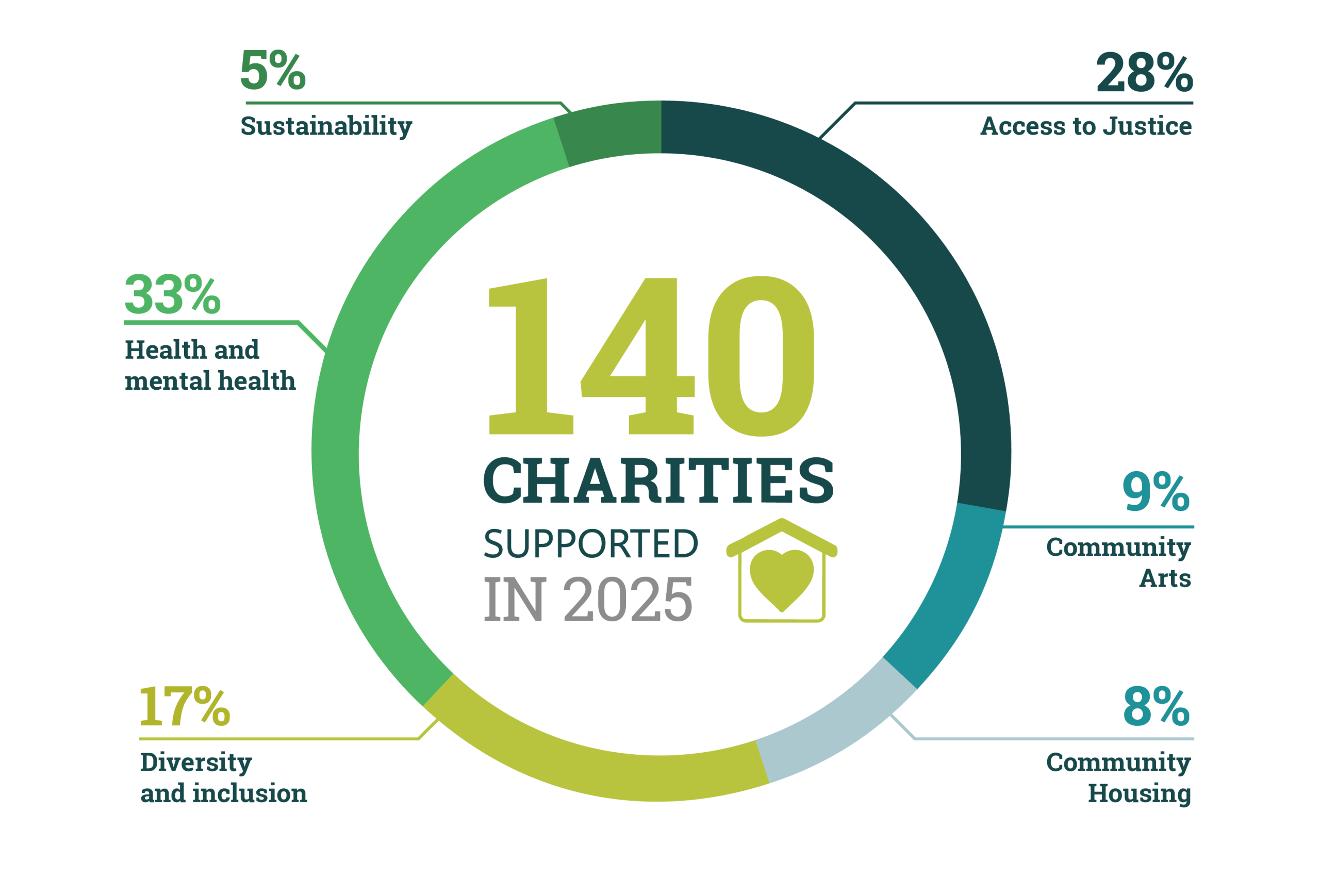 5%
Sustainability

28%
Access to Justice

33%
Health and mental health

140
CHARITIES
SUPPORTED
IN 2025

9%
Community Arts

17%
Diversity and inclusion

8%
Community Housing